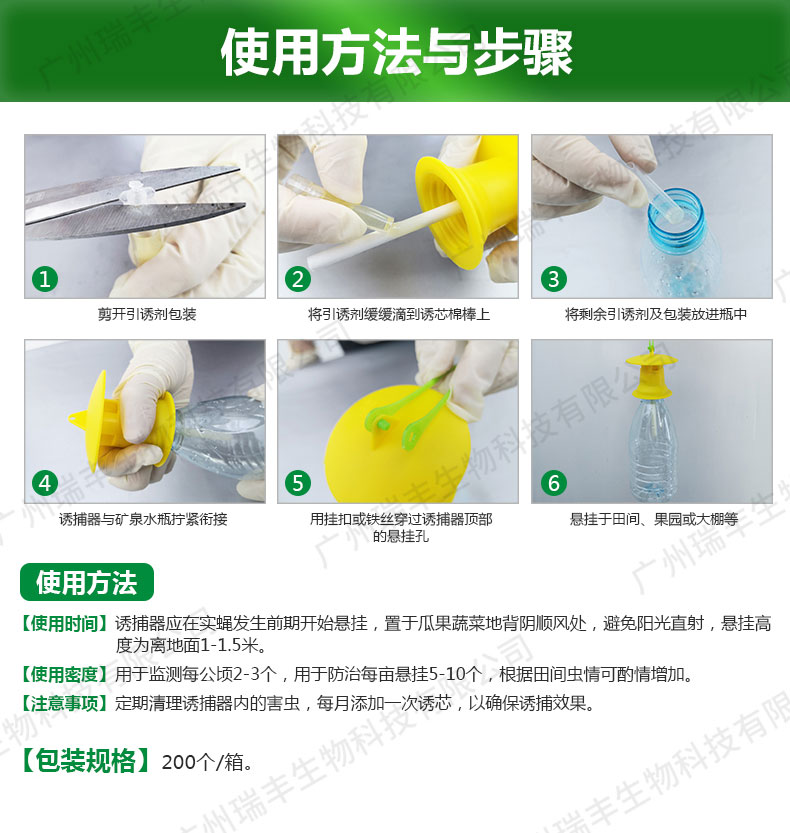 使用方法与步骤

1
剪开引诱剂包装

2
将引诱剂缓缓滴到诱芯棉棒上

3
将剩余引诱剂及包装放进瓶中

4
诱捕器与矿泉水瓶拧紧衔接

5
用挂扣或铁丝穿过诱捕器顶部的悬挂孔

6
悬挂于田间、果园或大棚等

使用方法

【使用时间】诱捕器应在实蝇发生前期开始悬挂，置于瓜果蔬菜地背阴顺风处，避免阳光直射，悬挂高度为离地面1-1.5米。

【使用密度】用于监测每公顷2-3个，用于防治每亩悬挂5-10个，根据田间虫情可酌情增加。

【注意事项】定期清理诱捕器内的害虫，每月添加一次诱芯，以确保诱捕效果。

【包装规格】200个/箱。

广州瑞丰生物科技有限公司